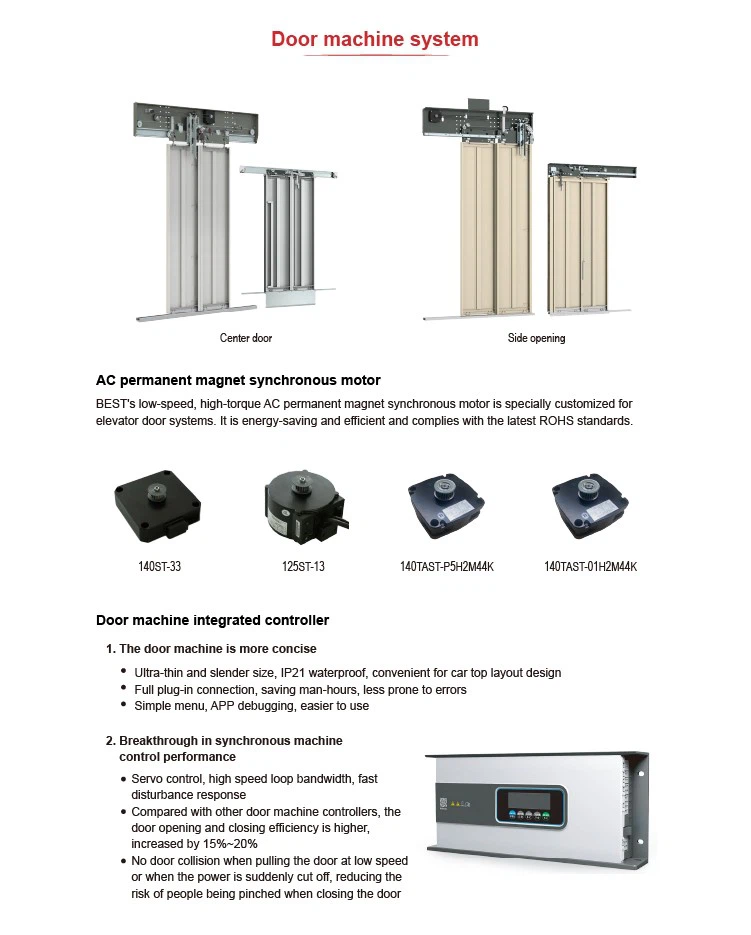 Door machine system

Center door

Side opening

AC permanent magnet synchronous motor

BEST's low-speed, high-torque AC permanent magnet synchronous motor is specially customized for elevator door systems. It is energy-saving and efficient and complies with the latest ROHS standards.

140ST-33

125ST-13

140TAST-P5H2M44K

140TAST-01H2M44K

Door machine integrated controller

1. The door machine is more concise

• Ultra-thin and slender size, IP21 waterproof, convenient for car top layout design
• Full plug-in connection, saving man-hours, less prone to errors
• Simple menu, APP debugging, easier to use

2. Breakthrough in synchronous machine control performance

• Servo control, high speed loop bandwidth, fast disturbance response
• Compared with other door machine controllers, the door opening and closing efficiency is higher, increased by 15%~20%
• No door collision when pulling the door at low speed or when the power is suddenly cut off, reducing the risk of people being pinched when closing the door